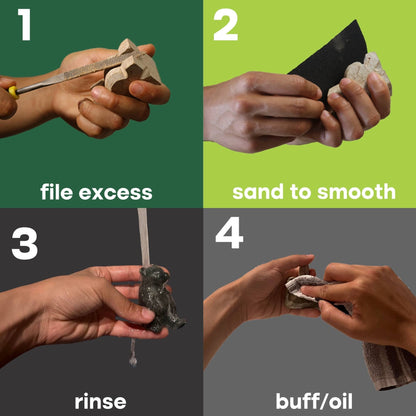 1

file excess

2

sand to smooth

3

rinse

4

buff/oil